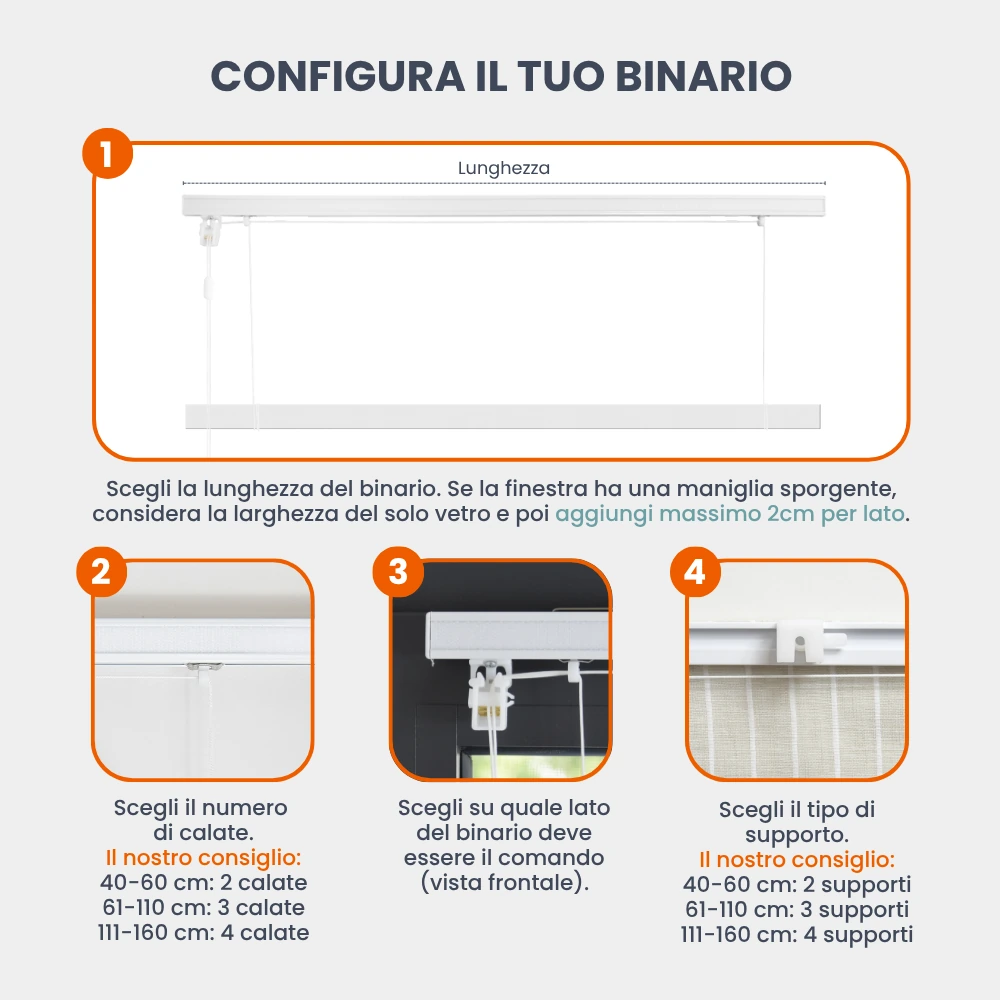 CONFIGURA IL TUO BINARIO

1

Lunghezza

Scegli la lunghezza del binario. Se la finestra ha una maniglia sporgente, considera la larghezza del solo vetro e poi aggiungi massimo 2cm per lato.

2

Scegli il numero di calate.
Il nostro consiglio:
40-60 cm: 2 calate
61-110 cm: 3 calate
111-160 cm: 4 calate

3

Scegli su quale lato del binario deve essere il comando (vista frontale).

4

Scegli il tipo di supporto.
Il nostro consiglio:
40-60 cm: 2 supporti
61-110 cm: 3 supporti
111-160 cm: 4 supporti